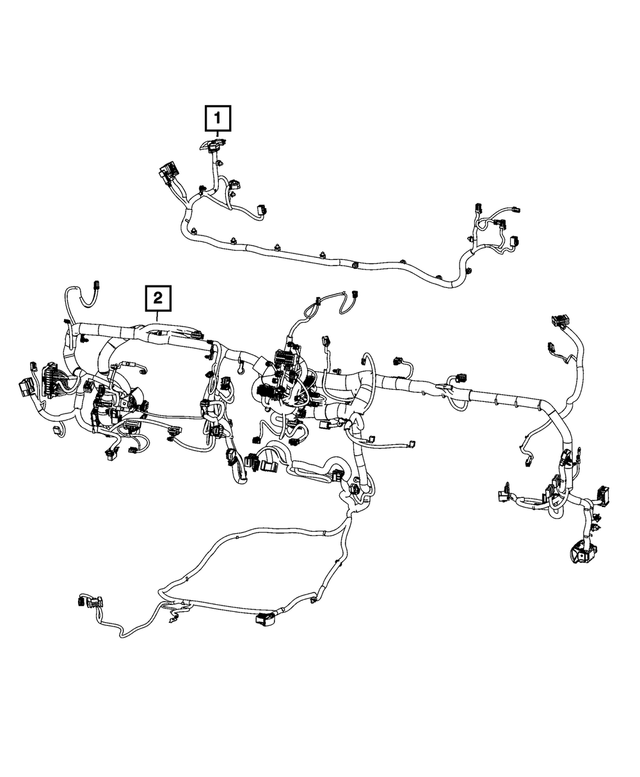 1

2