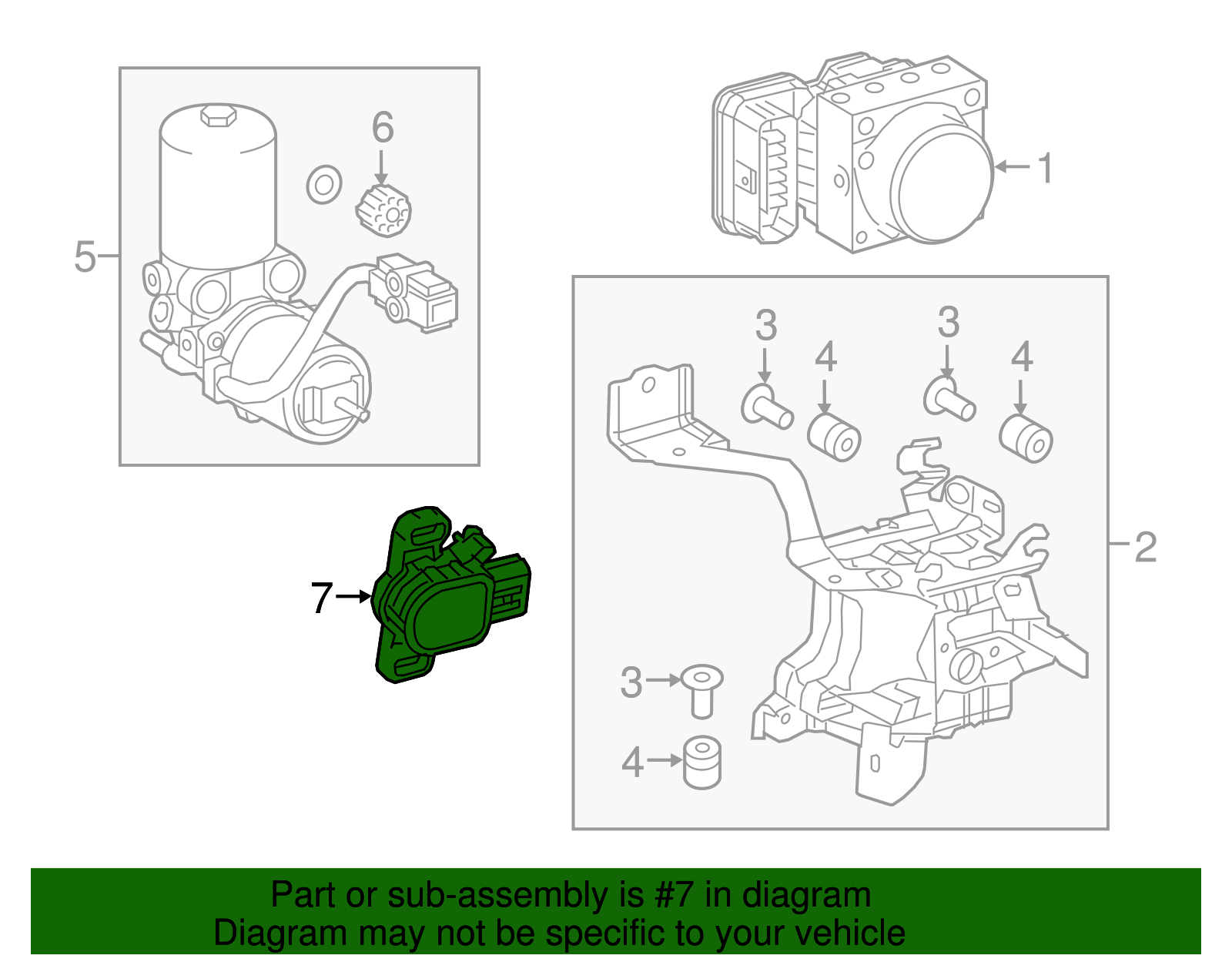 6

1

5

3

4

3

4

2

7

3

4

Part or sub-assembly is #7 in diagram
Diagram may not be specific to your vehicle