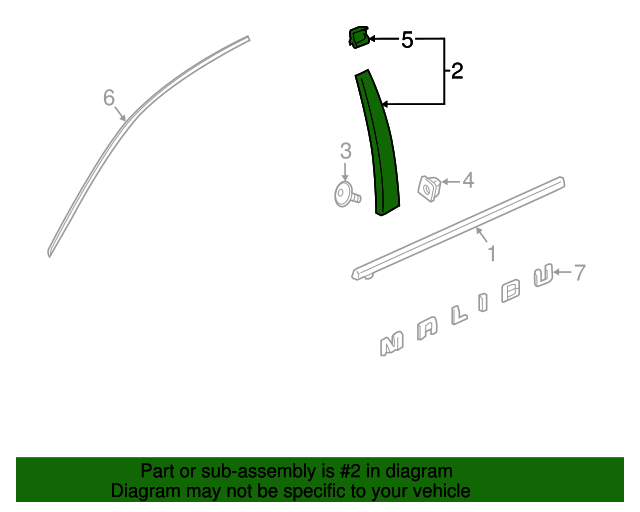 6

5

2

3

4

1

7

MALIBU

Part or sub-assembly is #2 in diagram
Diagram may not be specific to your vehicle