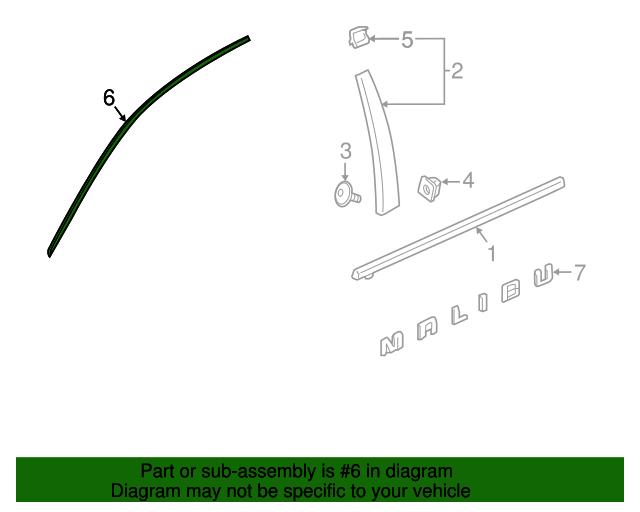 6
5
2
3
4
1
7
MALIBU

Part or sub-assembly is #6 in diagram
Diagram may not be specific to your vehicle