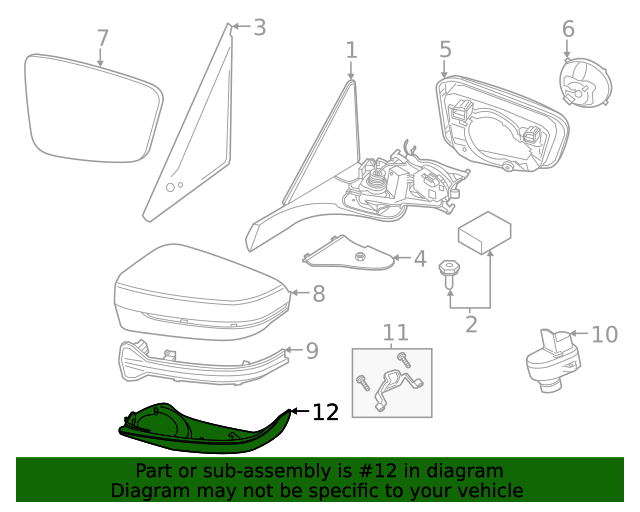 7
3
1
5
6
4
8
2
11
10
9
12

Part or sub-assembly is #12 in diagram
Diagram may not be specific to your vehicle