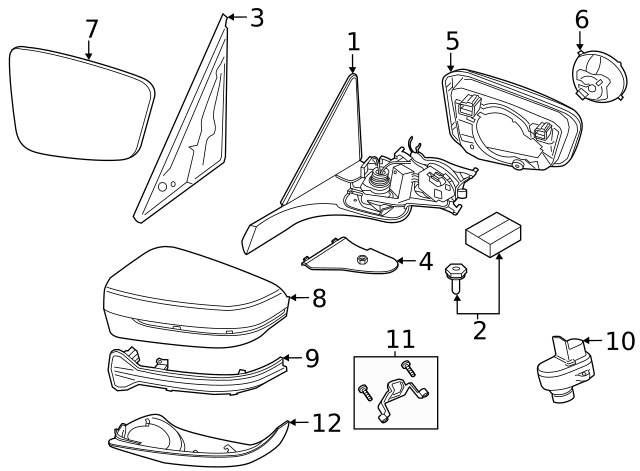 7
3
1
5
6
4
8
2
9
11
10
12