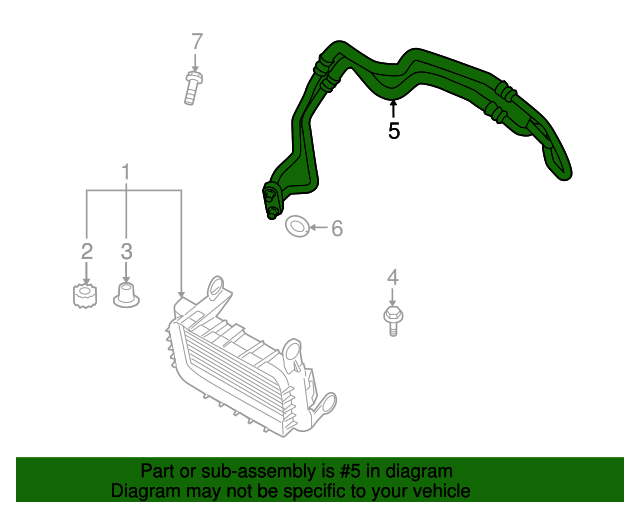 7
5
1
6
2
3
4

Part or sub-assembly is #5 in diagram
Diagram may not be specific to your vehicle