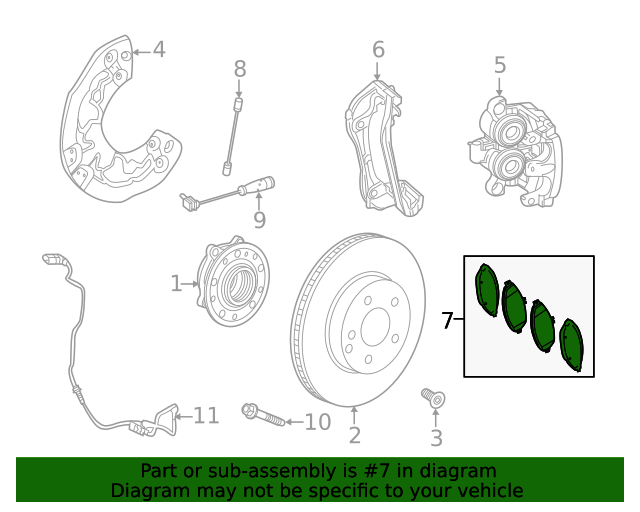 4
8
6
5
9
1
7
11
10
2
3

Part or sub-assembly is #7 in diagram
Diagram may not be specific to your vehicle