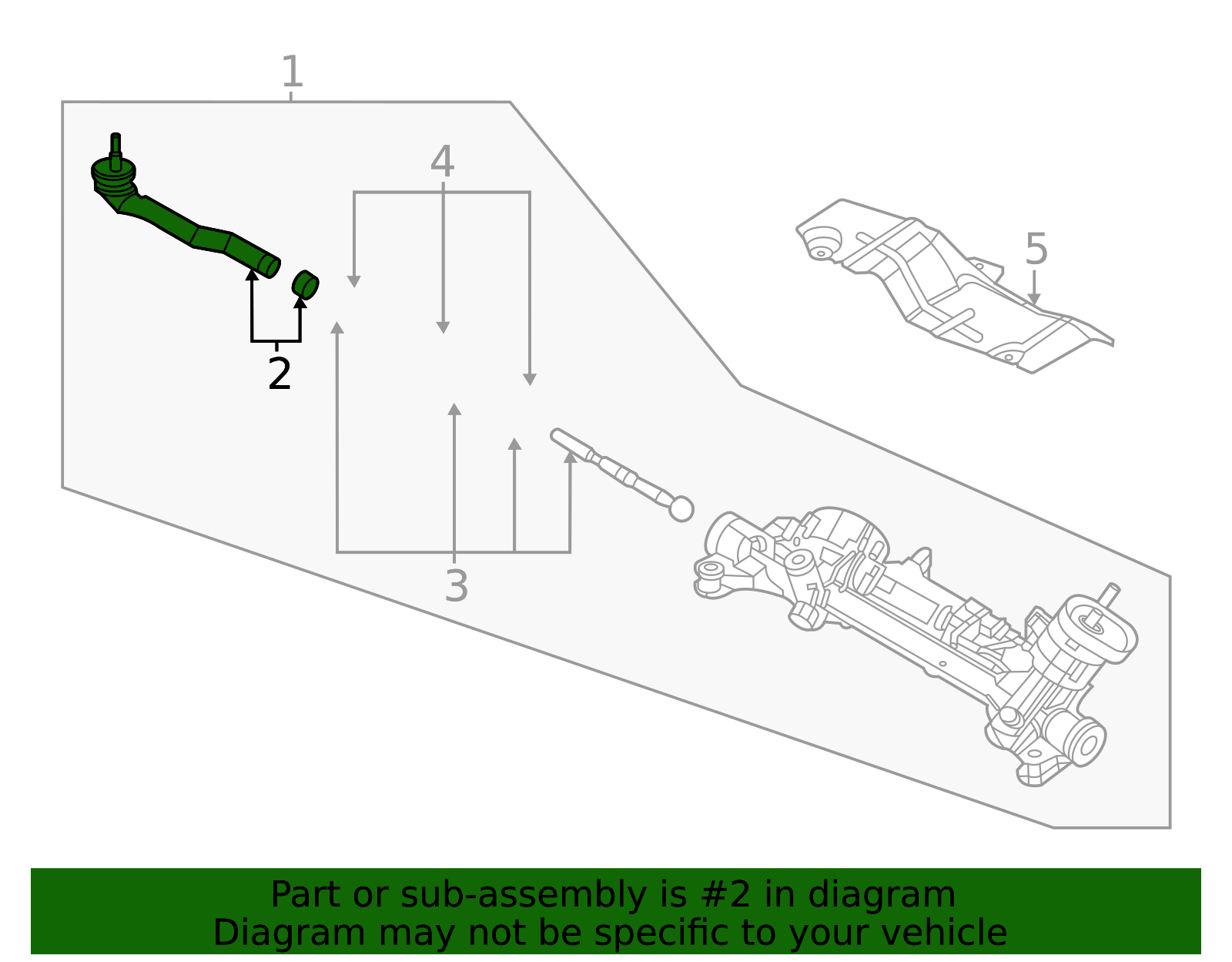 1

4

5

2

3

Part or sub-assembly is #2 in diagram
Diagram may not be specific to your vehicle