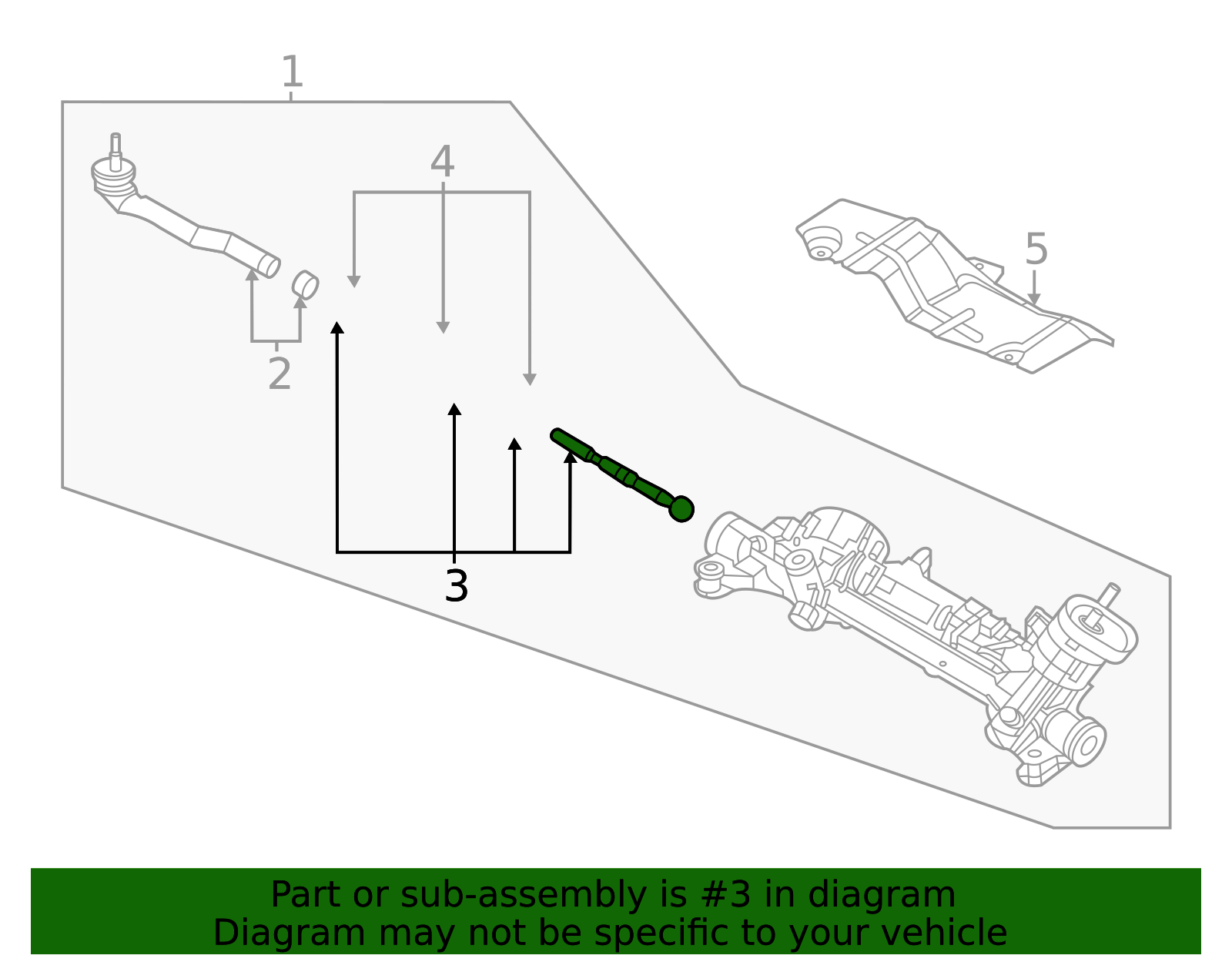 1
4
5
2
3
Part or sub-assembly is #3 in diagram
Diagram may not be specific to your vehicle