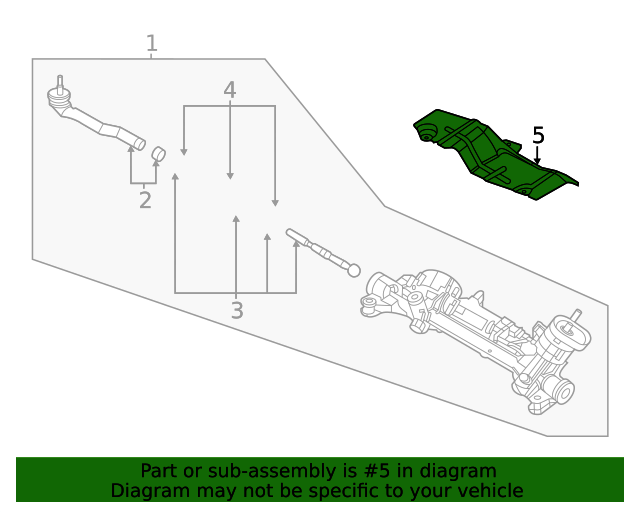 1
4
5
2
3

Part or sub-assembly is #5 in diagram
Diagram may not be specific to your vehicle