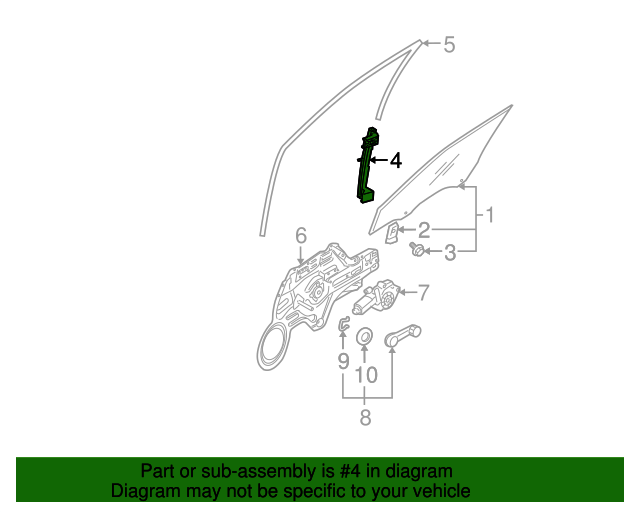 5
4
1
2
3
6
7
9
10
8

Part or sub-assembly is #4 in diagram
Diagram may not be specific to your vehicle