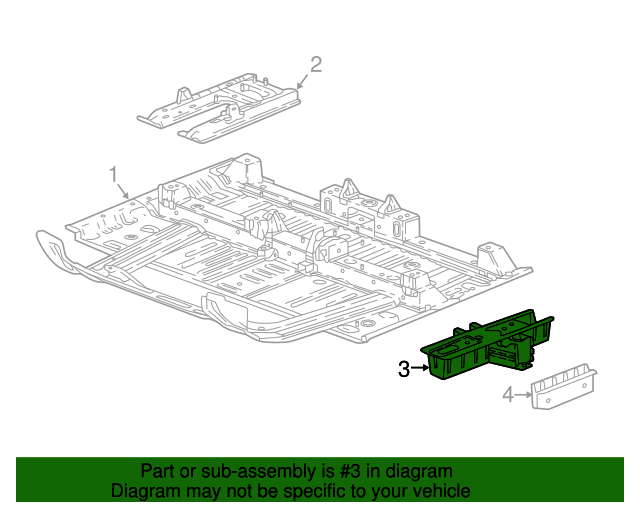 2
1
3
4
Part or sub-assembly is #3 in diagram
Diagram may not be specific to your vehicle