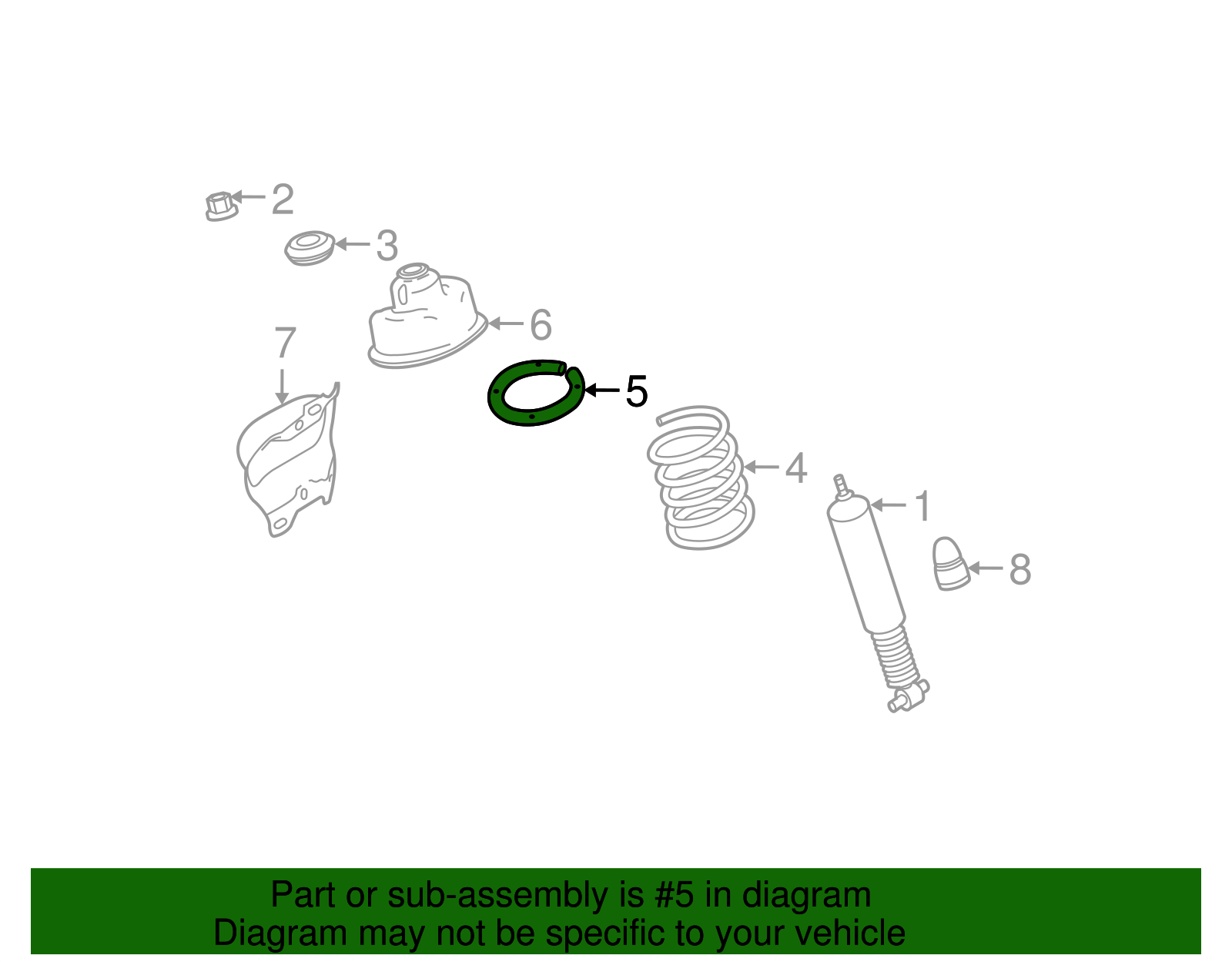 2
3
6
7
5
4
1
8

Part or sub-assembly is #5 in diagram
Diagram may not be specific to your vehicle