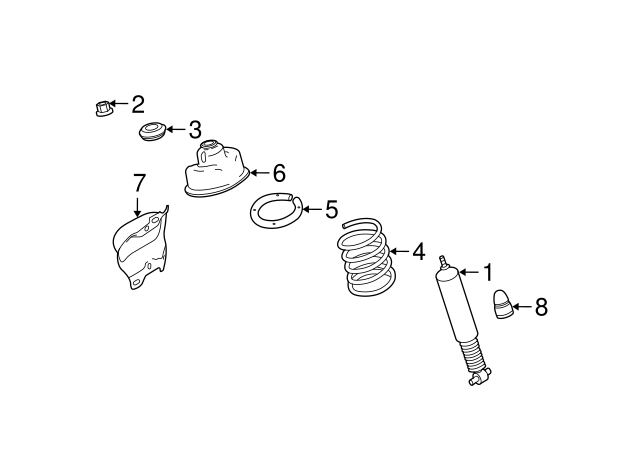 2
3
6
7
5
4
1
8