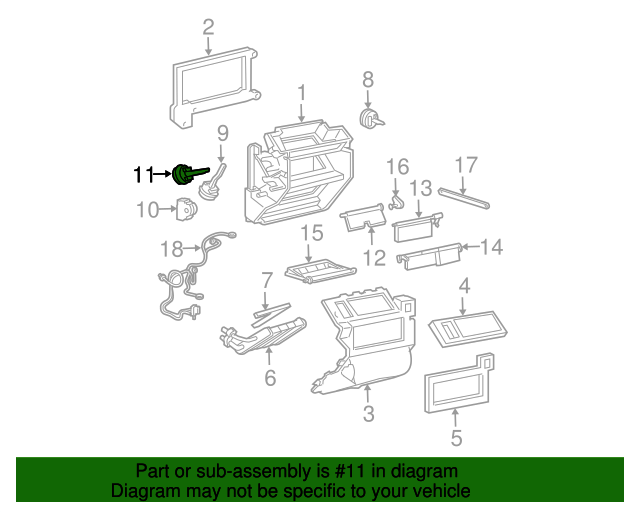 2
1
8
9
11
16
17
13
10
18
15
12
14
7
4
6
3
5

Part or sub-assembly is #11 in diagram
Diagram may not be specific to your vehicle