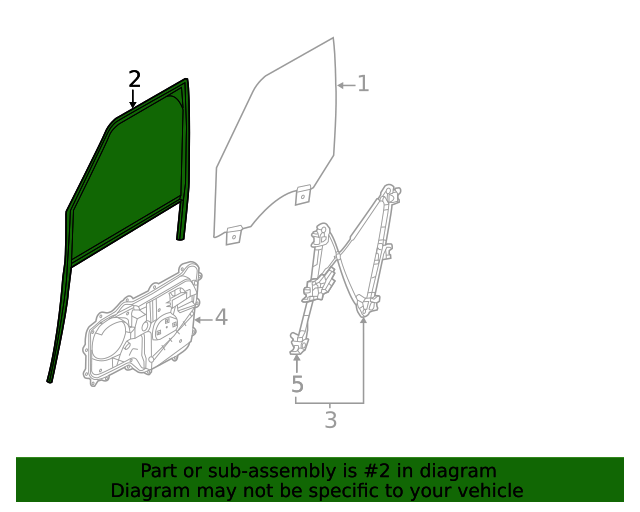 2
1
4
5
3
Part or sub-assembly is #2 in diagram
Diagram may not be specific to your vehicle