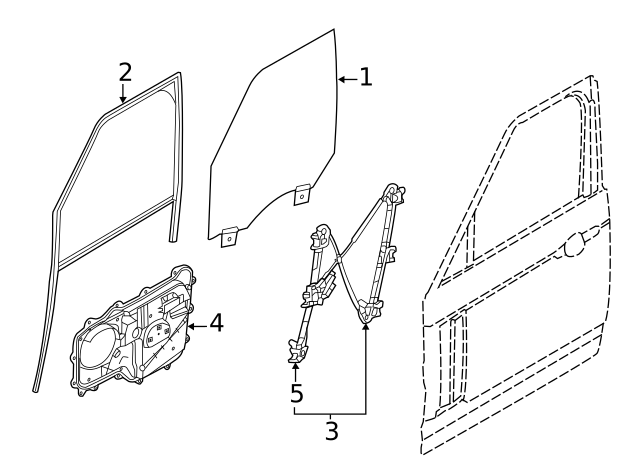 2
1
4
5
3