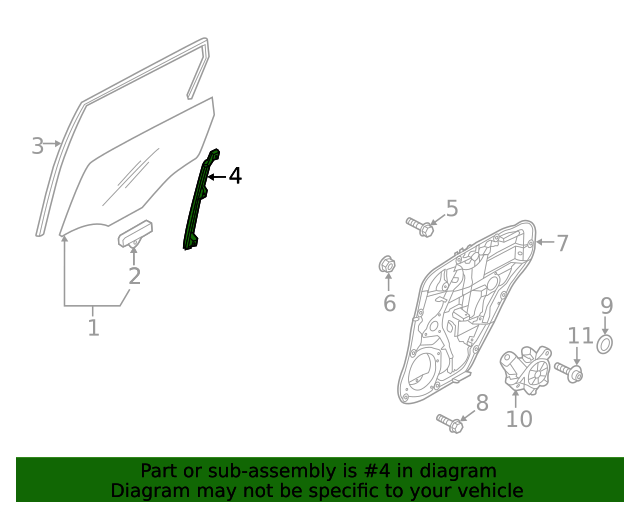 3
4
2
1
5
7
6
9
11
8
10

Part or sub-assembly is #4 in diagram
Diagram may not be specific to your vehicle