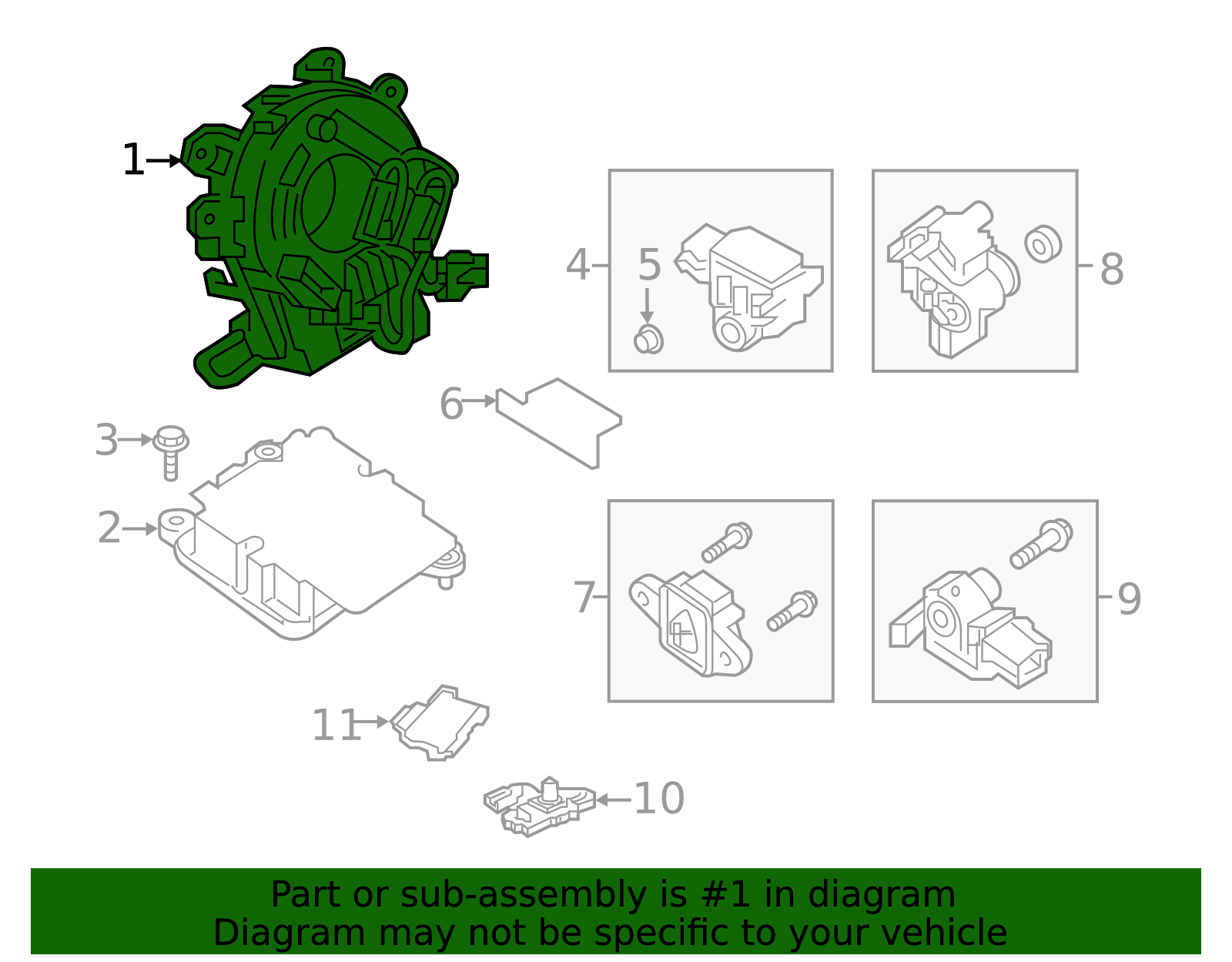 1
4
5
8
6
3
2
7
9
11
10

Part or sub-assembly is #1 in diagram
Diagram may not be specific to your vehicle