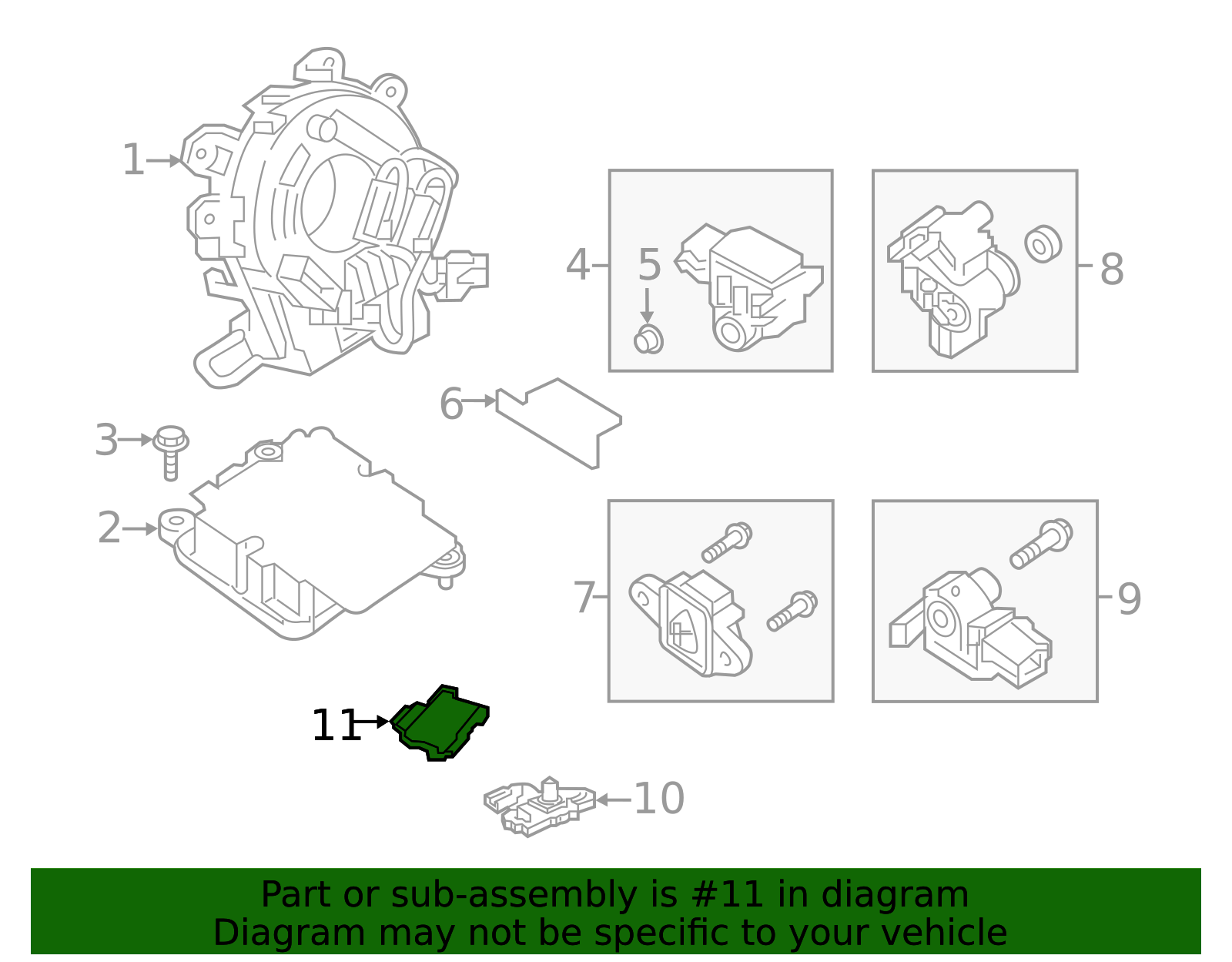 1
4
5
8
6
3
2
7
9
11
10

Part or sub-assembly is #11 in diagram
Diagram may not be specific to your vehicle