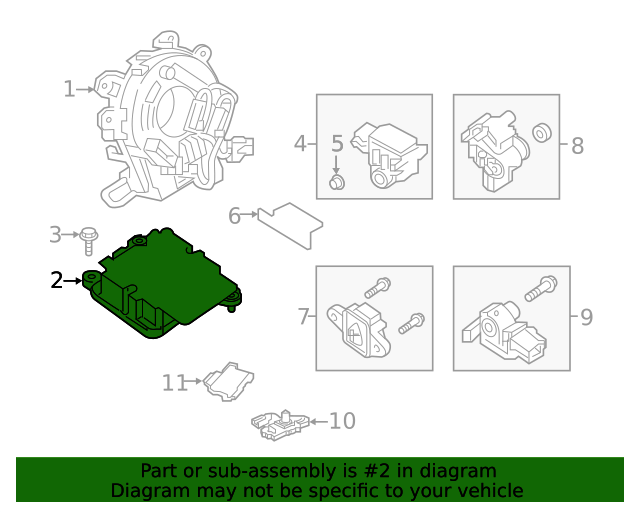 1
4
5
8
6
3
2
7
9
11
10

Part or sub-assembly is #2 in diagram
Diagram may not be specific to your vehicle