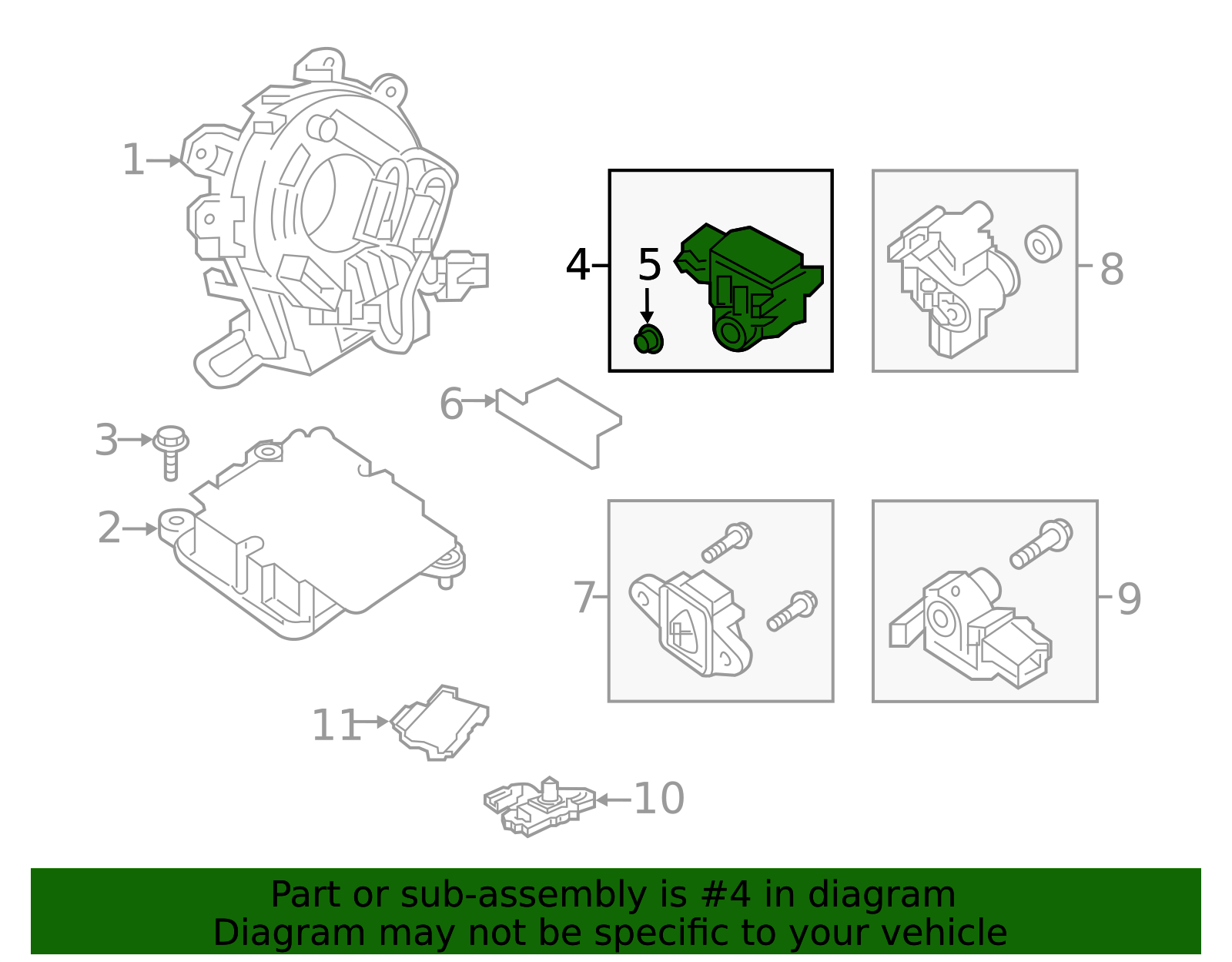 1
4
5
8
6
3
2
7
9
11
10
Part or sub-assembly is #4 in diagram
Diagram may not be specific to your vehicle