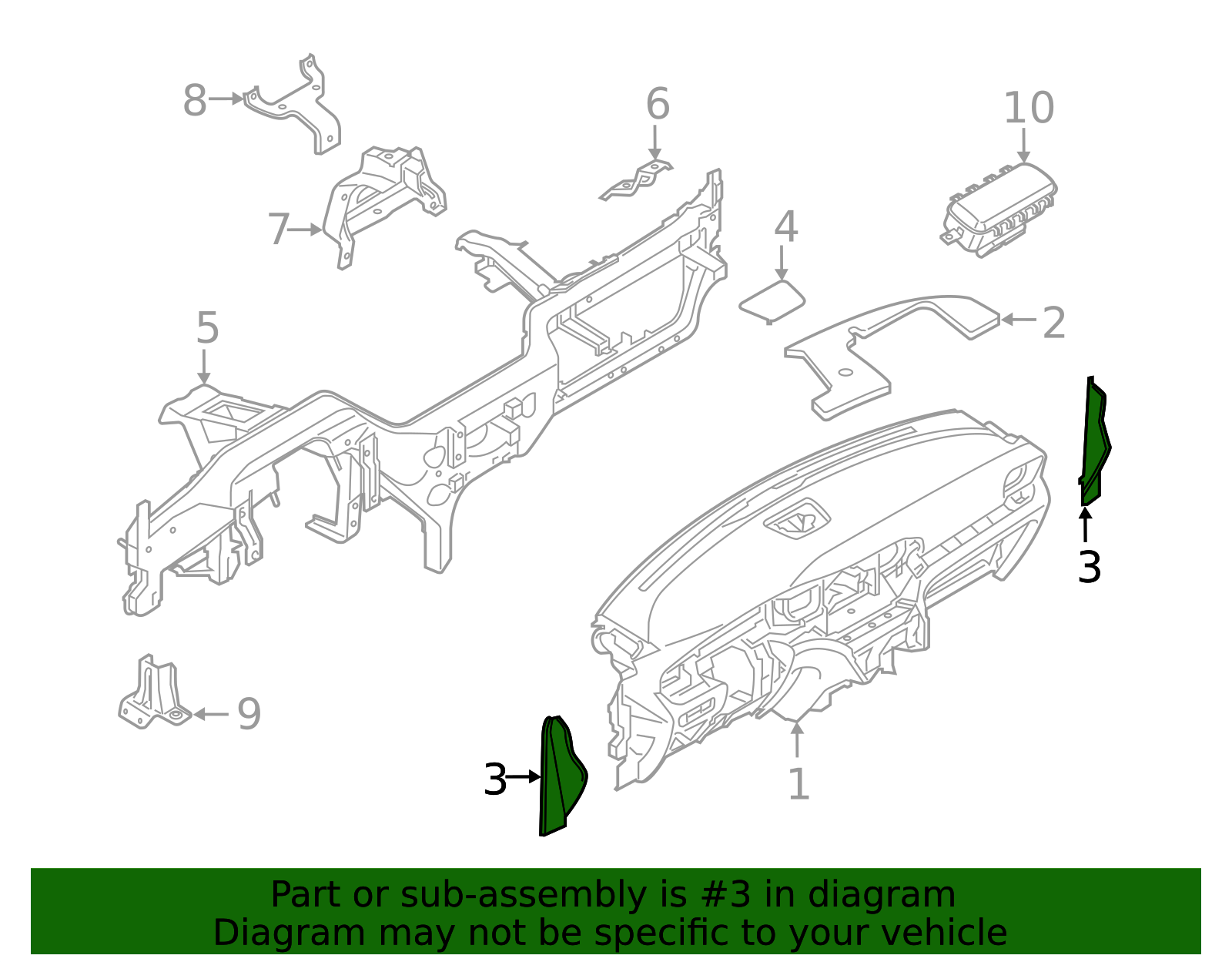 8
6
10
7
4
5
2
3
9
3
1

Part or sub-assembly is #3 in diagram
Diagram may not be specific to your vehicle