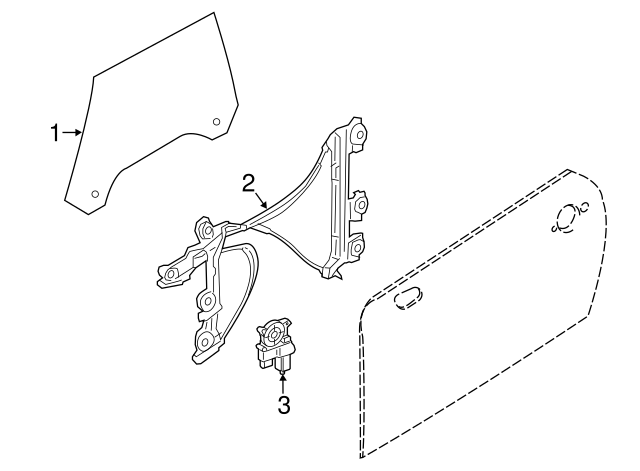 1
2
3