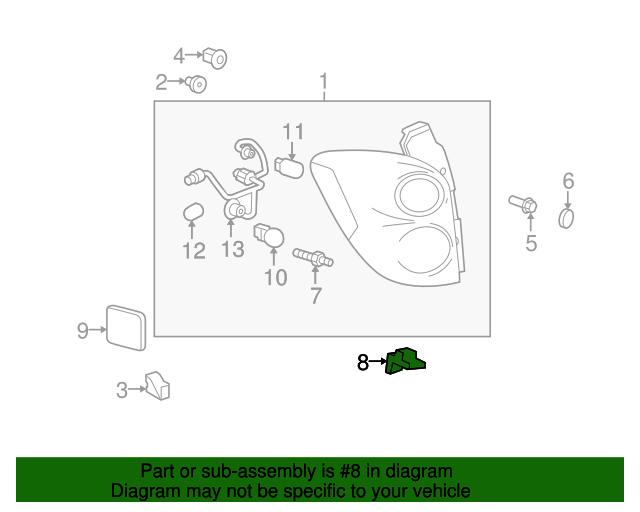 4
2
1
11
6
5
12
13
10
7
9
8
3

Part or sub-assembly is #8 in diagram
Diagram may not be specific to your vehicle