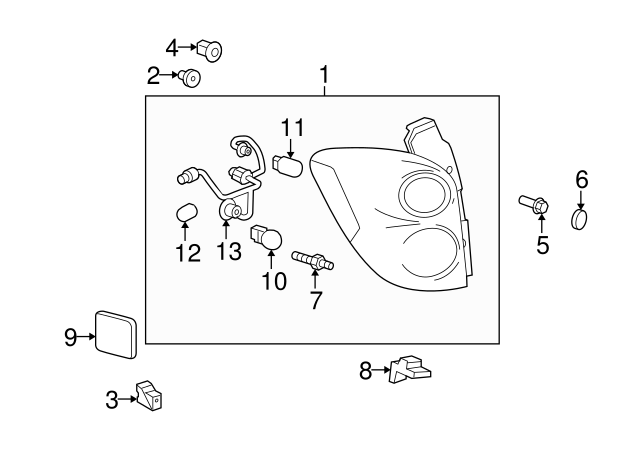 4
2
1
11
6
5
12
13
10
7
9
8
3