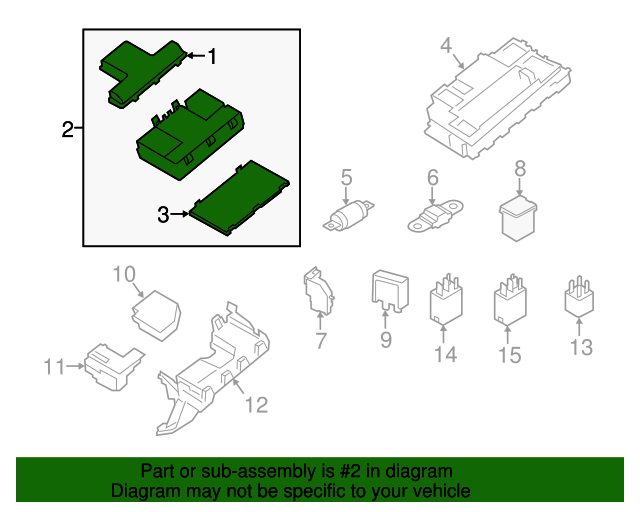 1
2
3
4
5
6
8
10
7
9
14
15
13
11
12

Part or sub-assembly is #2 in diagram
Diagram may not be specific to your vehicle