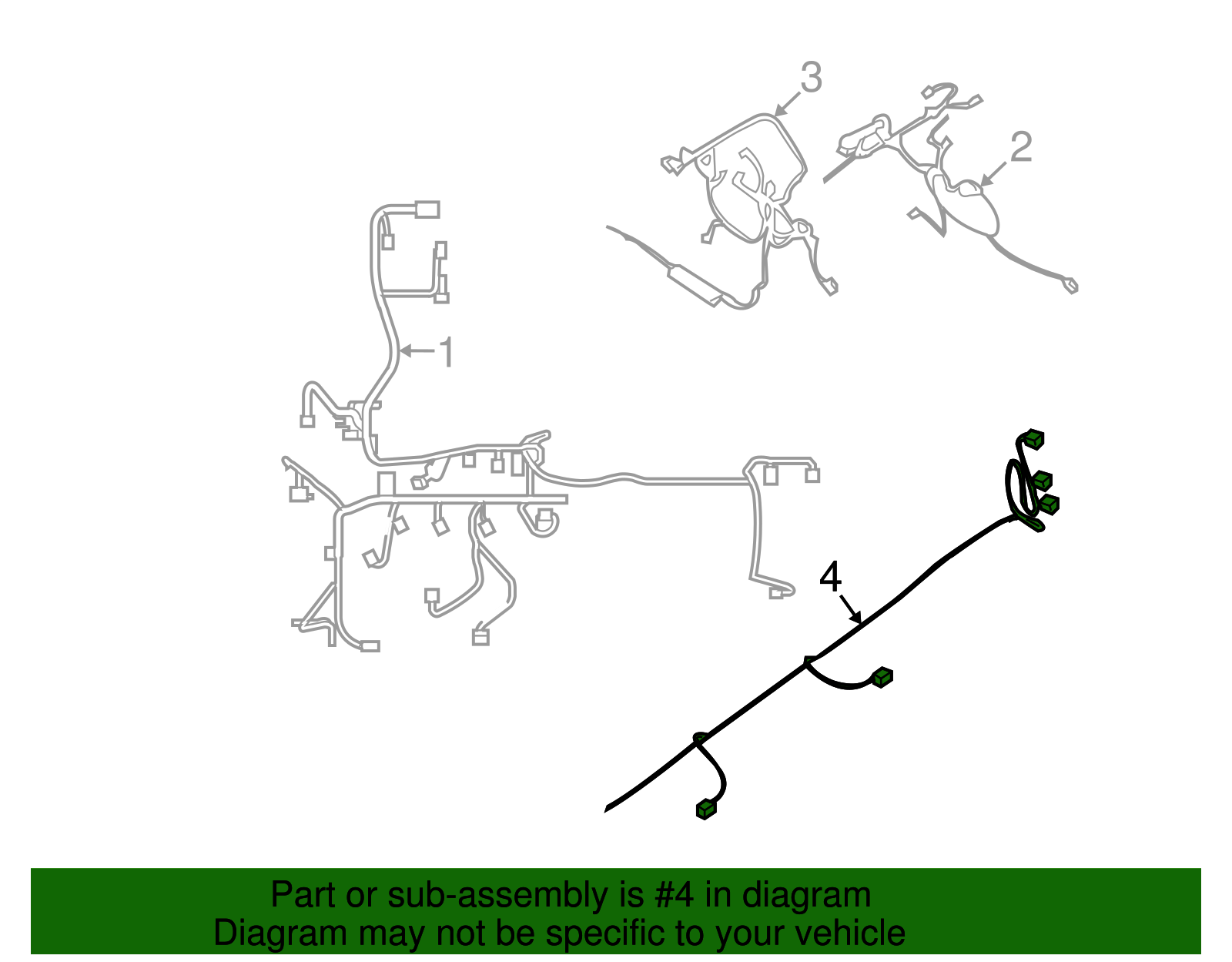 3

2

1

4

Part or sub-assembly is #4 in diagram
Diagram may not be specific to your vehicle