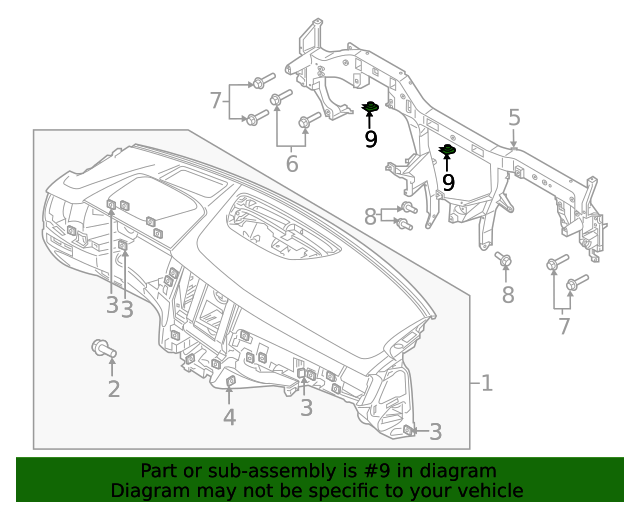 7
6
9
9
5
8
8
7
3
3
2
4
3
3
1

Part or sub-assembly is #9 in diagram
Diagram may not be specific to your vehicle