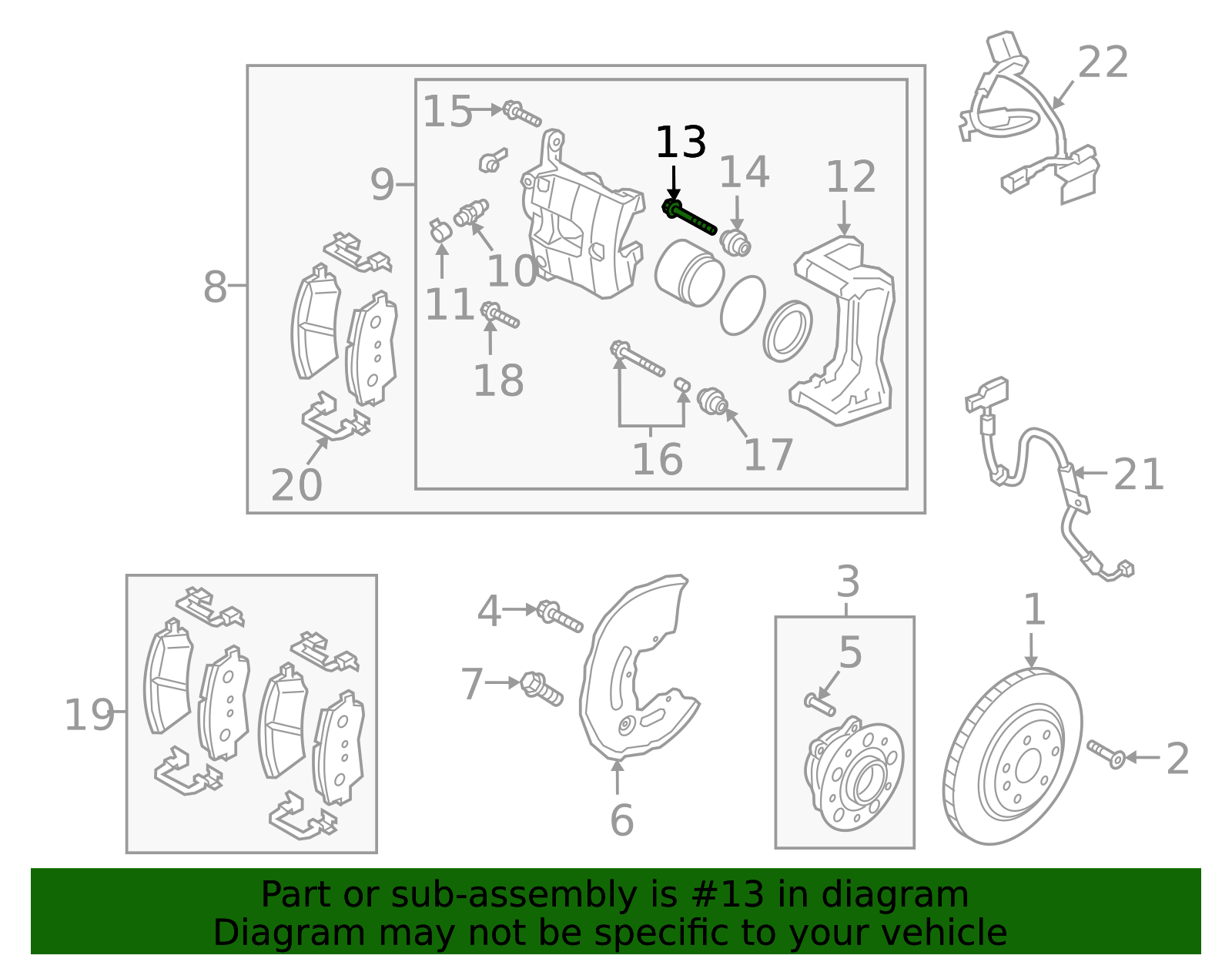 22
15
13
14
12
9
10
11
8
18
16
17
20
21
3
1
4
5
7
19
2
6

Part or sub-assembly is #13 in diagram
Diagram may not be specific to your vehicle