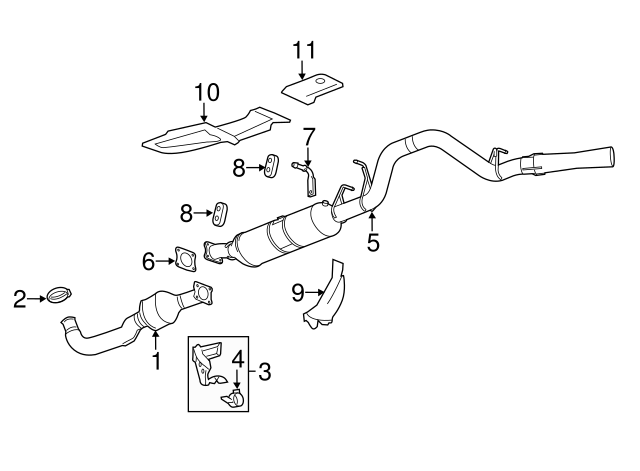 11
10
7
8
8
5
6
9
2
1
4
3