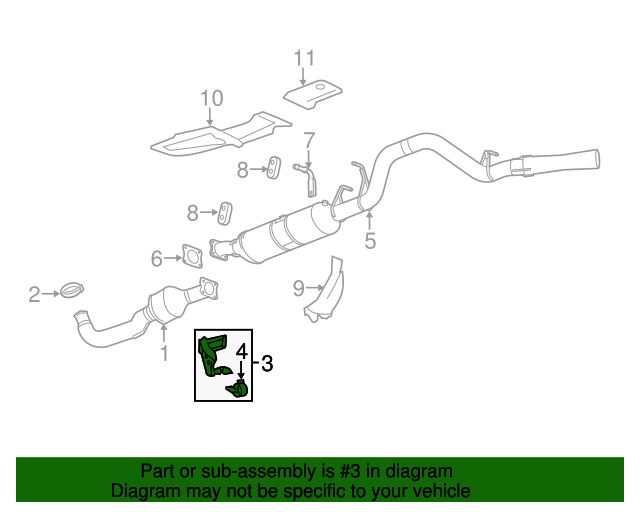 11
10
7
8
8
5
6
9
2
1
4
3

Part or sub-assembly is #3 in diagram
Diagram may not be specific to your vehicle