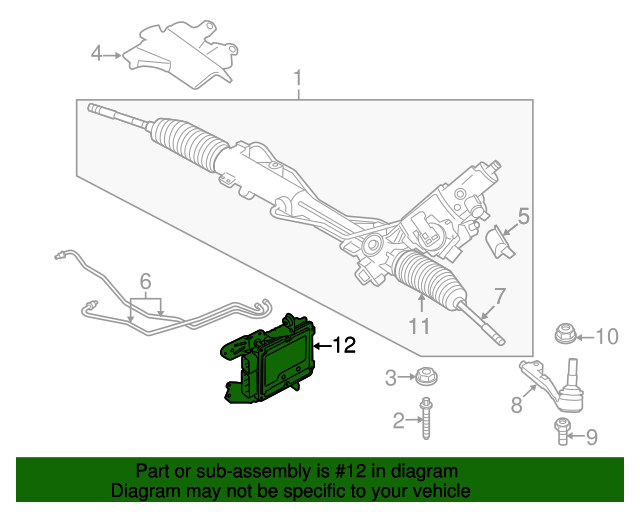 4

1

5

6

7

11

12

10

3

8

2

9

Part or sub-assembly is #12 in diagram
Diagram may not be specific to your vehicle