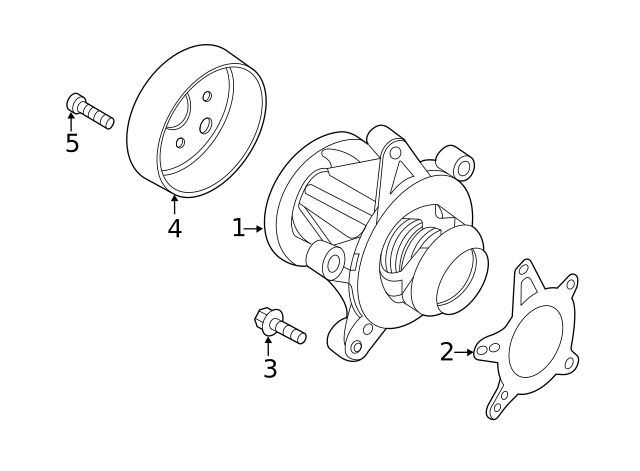 5
4
1
3
2