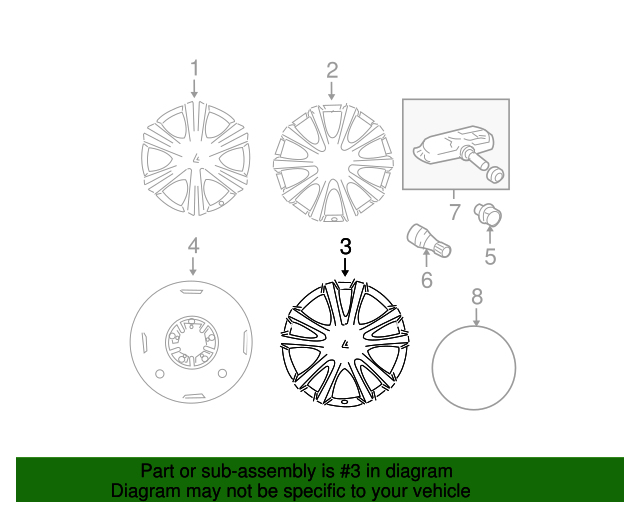 1
2
7
5
6
4
3
8

Part or sub-assembly is #3 in diagram
Diagram may not be specific to your vehicle