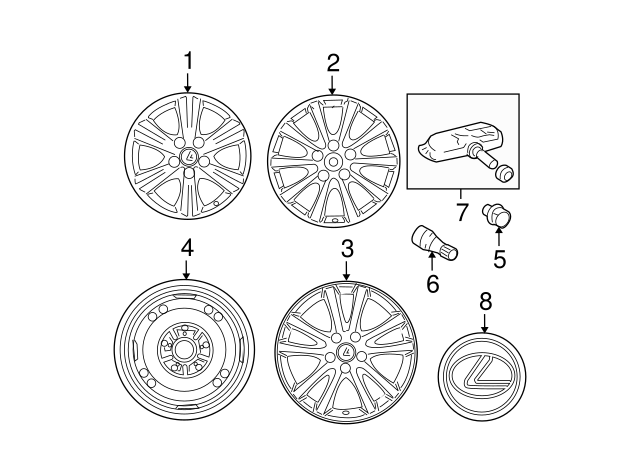 1
2
7
5
6
4
3
8