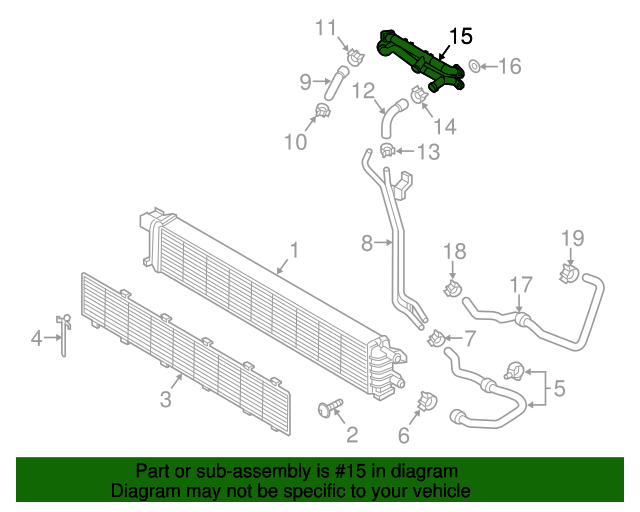 11
15
16
9
12
14
10
13
8
1
18
19
17
4
7
5
3
2
6

Part or sub-assembly is #15 in diagram
Diagram may not be specific to your vehicle