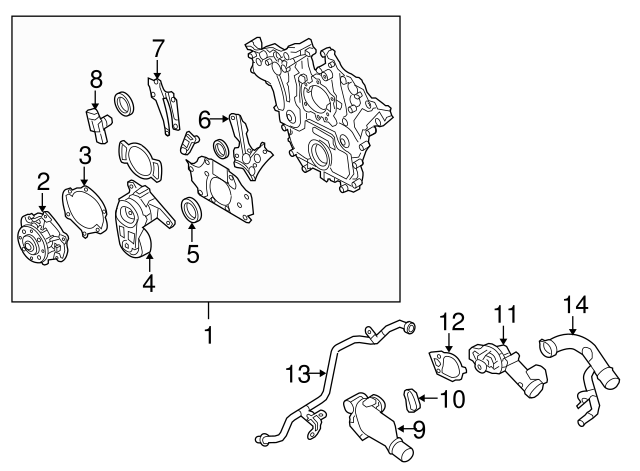 7
8
6
3
2
5
4
1
14
12
11
13
10
9