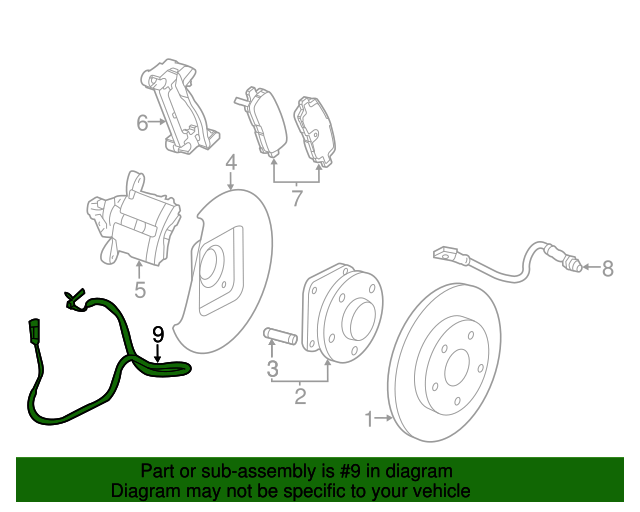 6
4
7
5
8
9
3
2
1

Part or sub-assembly is #9 in diagram
Diagram may not be specific to your vehicle