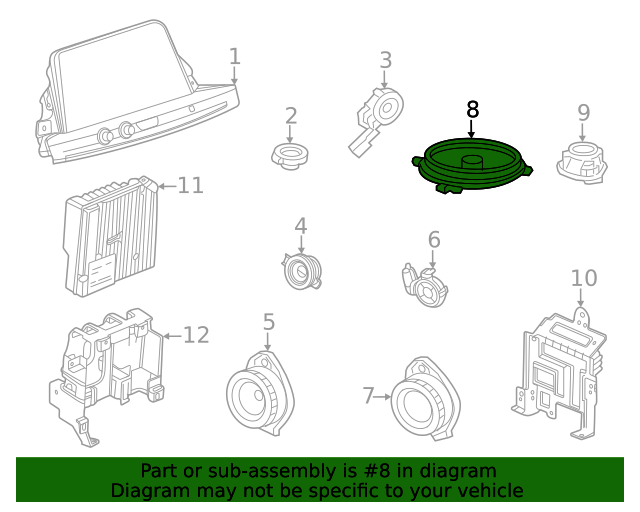 1
3
2
8
9
11
4
6
10
12
5
7

Part or sub-assembly is #8 in diagram
Diagram may not be specific to your vehicle