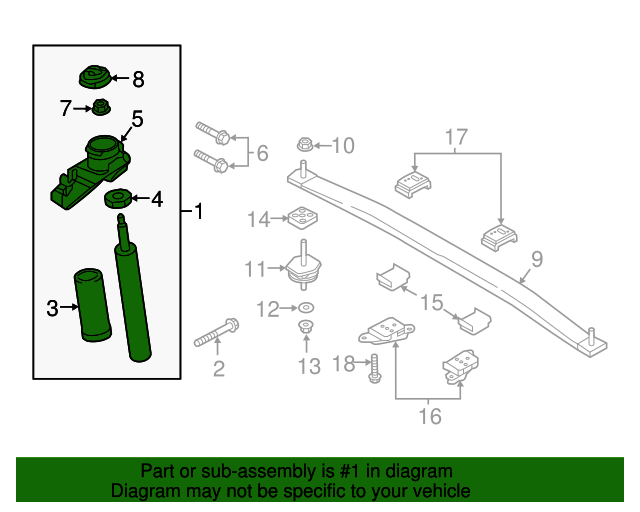 8
7
5
4
1
3
6
10
17
14
11
9
12
15
2
13
18
16

Part or sub-assembly is #1 in diagram
Diagram may not be specific to your vehicle