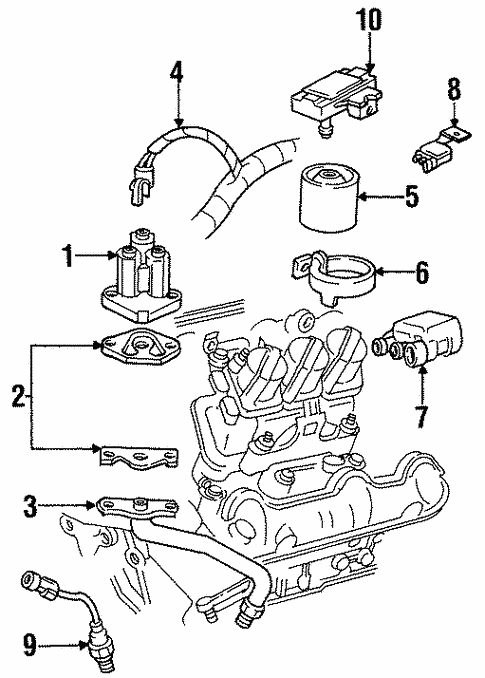 10
4
8
5
1
6
2
7
3
9