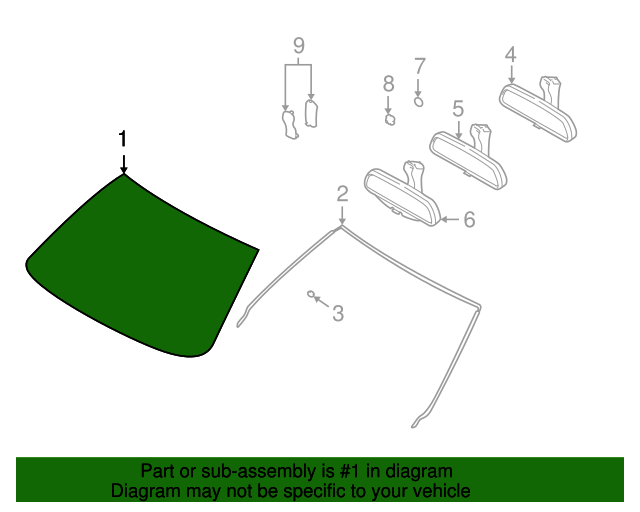 9
7
4
8
5
1
2
6
3

Part or sub-assembly is #1 in diagram
Diagram may not be specific to your vehicle