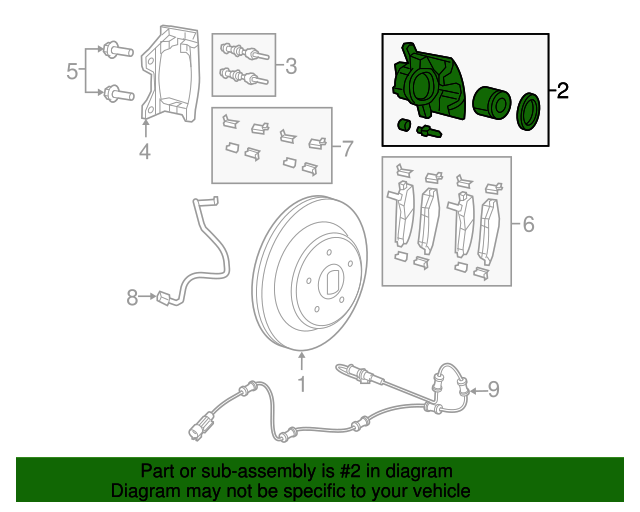 5
4
3
7
2
6
8
1
9

Part or sub-assembly is #2 in diagram
Diagram may not be specific to your vehicle