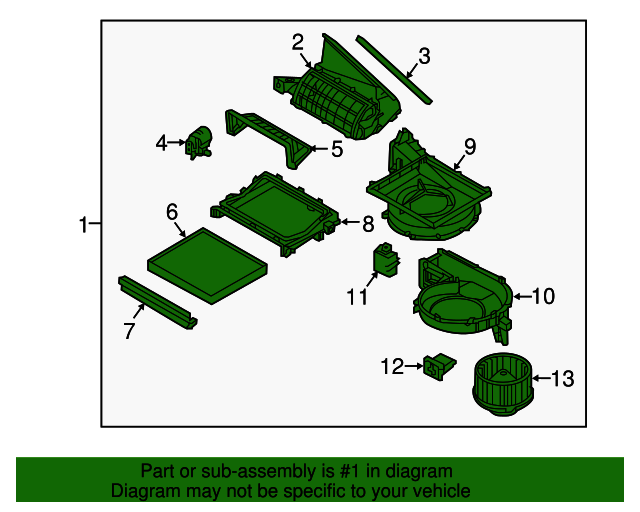 2
3
4
5
9
1
6
8
11
10
7
12
13

Part or sub-assembly is #1 in diagram
Diagram may not be specific to your vehicle