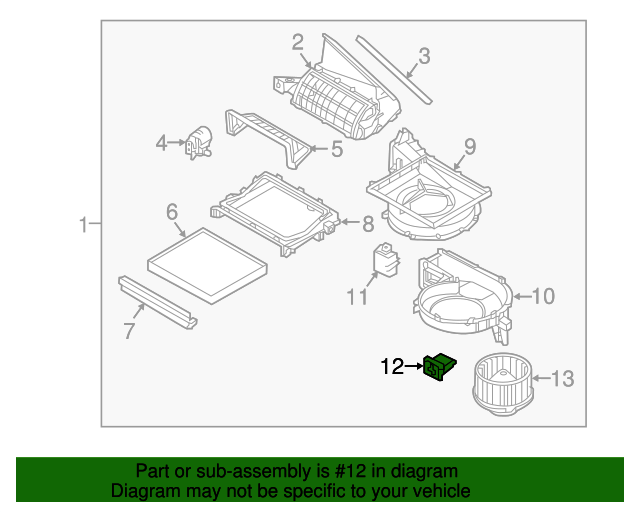 2
3
4
5
9
1
6
8
11
10
7
12
13

Part or sub-assembly is #12 in diagram
Diagram may not be specific to your vehicle