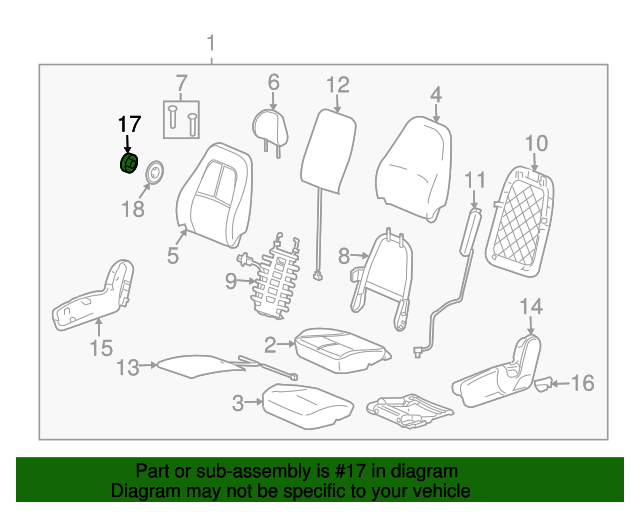 1

7

6

12

4

17

10

18

11

5

8

9

14

15

2

13

16

3

Part or sub-assembly is #17 in diagram
Diagram may not be specific to your vehicle