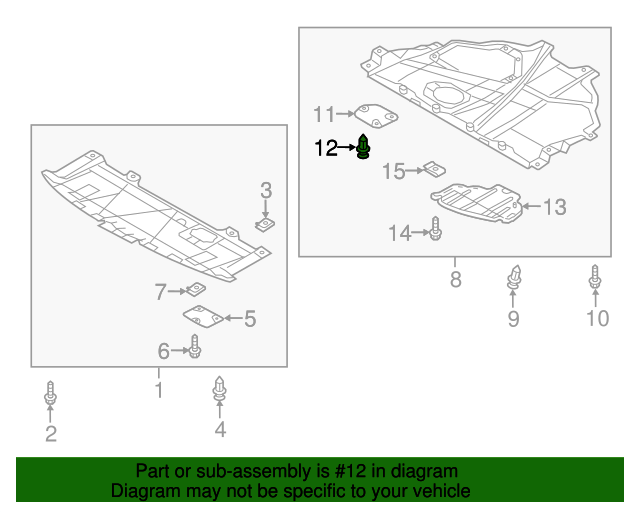 11
12
15
13
14
8
9
10
3
7
5
6
1
2
4

Part or sub-assembly is #12 in diagram
Diagram may not be specific to your vehicle