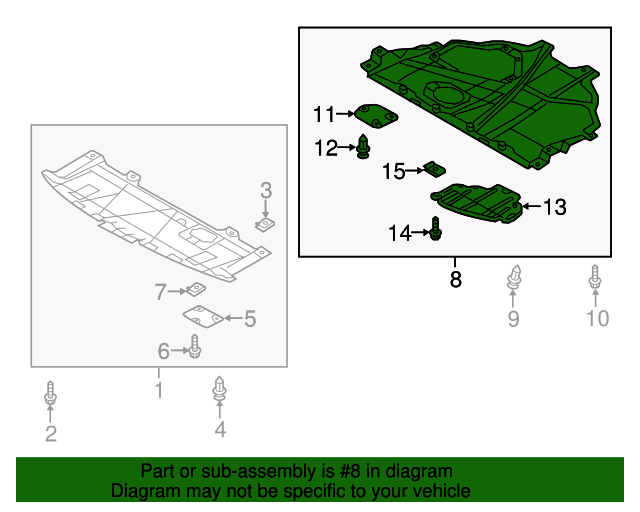 11
12
15
13
14
8
9
10
3
7
5
6
1
2
4

Part or sub-assembly is #8 in diagram
Diagram may not be specific to your vehicle